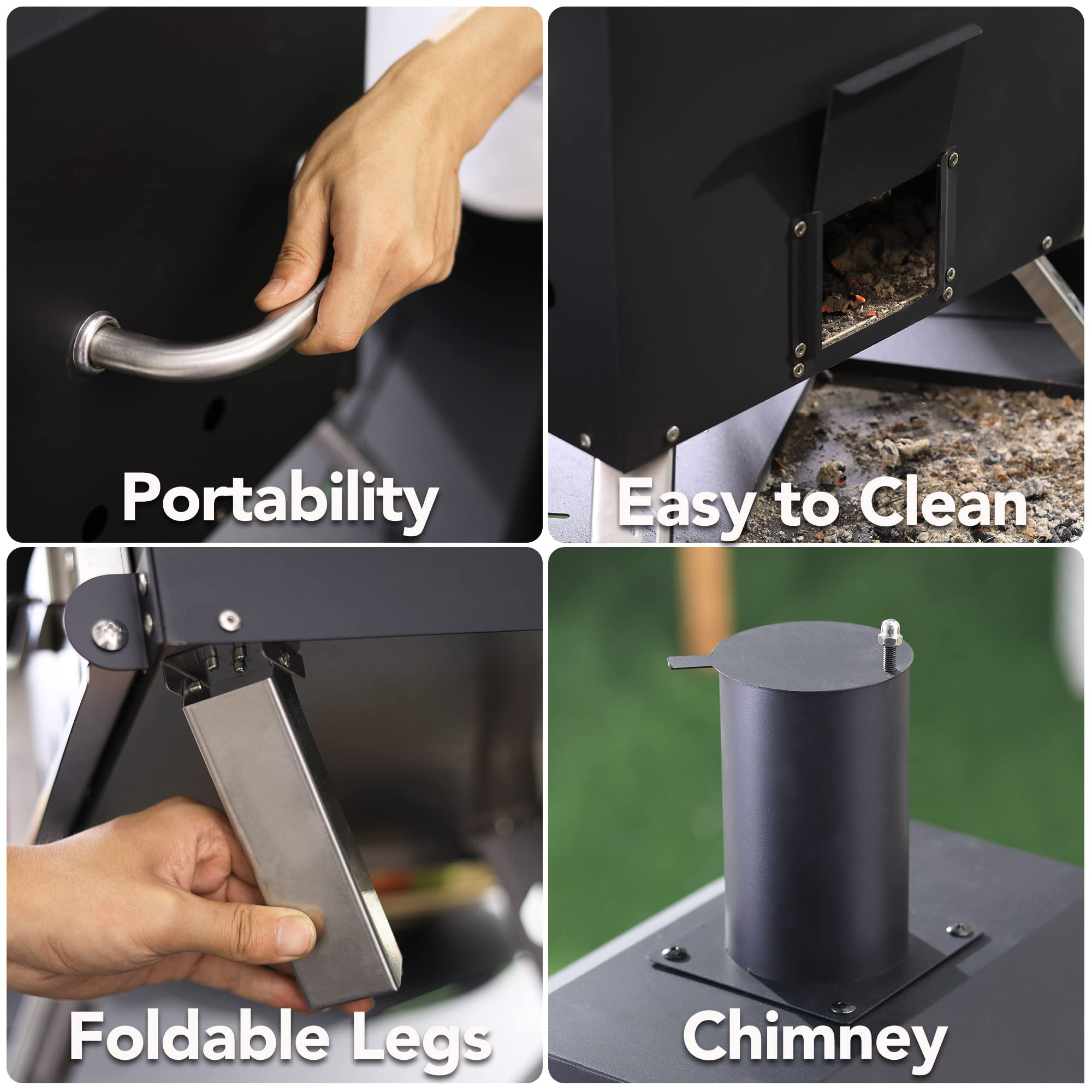 Portability

Easy to Clean

Foldable Legs

Chimney